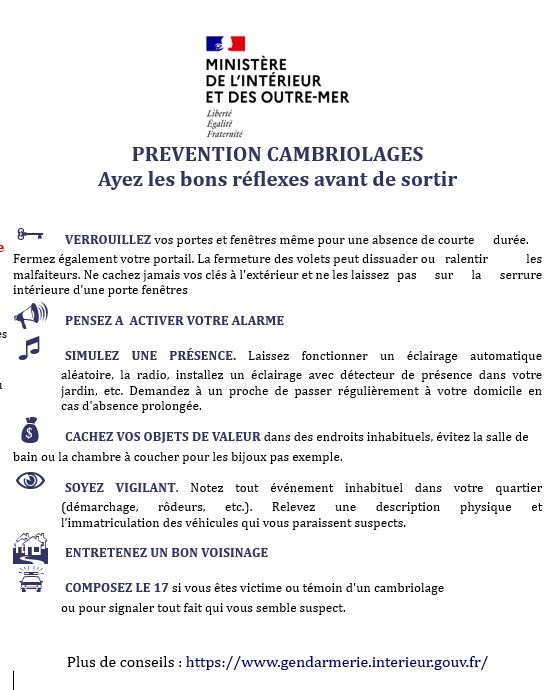 MINISTÈRE
DE L'INTÉRIEUR
ET DES OUTRE-MER

Liberté
Égalité
Fraternité

PREVENTION CAMBRIOLAGES
Ayez les bons réflexes avant de sortir

VERROUILLEZ vos portes et fenêtres même pour une absence de courte durée. Fermez également votre portail. La fermeture des volets peut dissuader ou ralentir les malfaiteurs. Ne cachez jamais vos clés à l'extérieur et ne les laissez pas sur la serrure intérieure d'une porte fenêtres

PENSEZ A ACTIVER VOTRE ALARME

SIMULEZ UNE PRÉSENCE. Laissez fonctionner un éclairage automatique aléatoire, la radio, installez un éclairage avec détecteur de présence dans votre jardin, etc. Demandez à un proche de passer régulièrement à votre domicile en cas d'absence prolongée.

CACHEZ VOS OBJETS DE VALEUR dans des endroits inhabituels, évitez la salle de bain ou la chambre à coucher pour les bijoux pas exemple.

SOYEZ VIGILANT. Notez tout événement inhabituel dans votre quartier (démarchage, rôdeurs, etc.). Relevez une description physique et l'immatriculation des véhicules qui vous paraissent suspects.

ENTRETENEZ UN BON VOISINAGE

COMPOSEZ LE 17 si vous êtes victime ou témoin d'un cambriolage ou pour signaler tout fait qui vous semble suspect.

Plus de conseils : https://www.gendarmerie.interieur.gouv.fr/