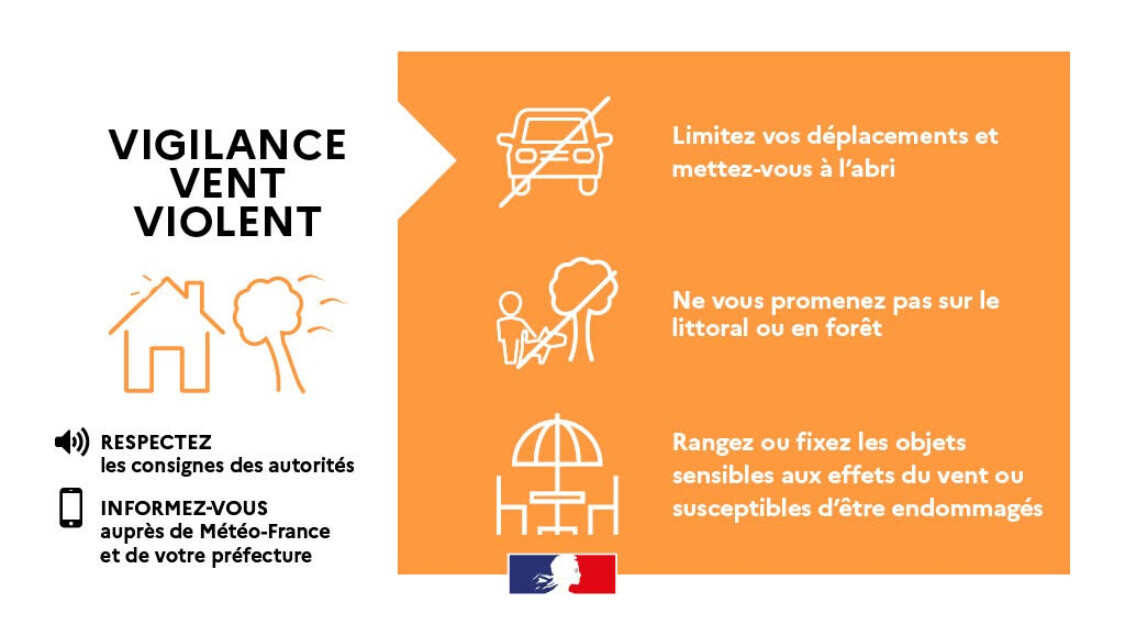 VIGILANCE
VENT
VIOLENT

RESPECTEZ
les consignes des autorités

INFORMEZ-VOUS
auprès de Météo-France et de votre préfecture

Limitez vos déplacements et mettez-vous à l'abri

Ne vous promenez pas sur le littoral ou en forêt

Rangez ou fixez les objets sensibles aux effets du vent ou susceptibles d'être endommagés